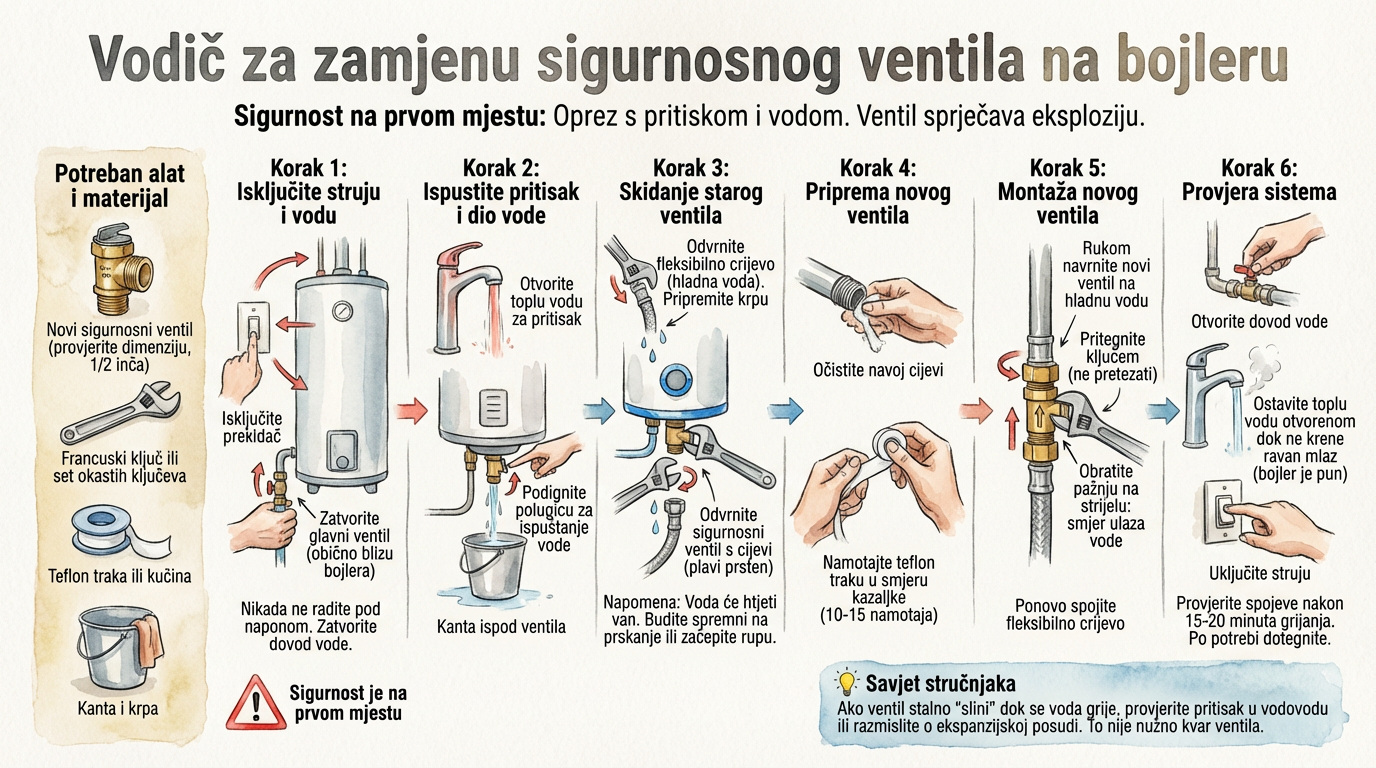 Vodič za zamjenu sigurnosnog ventila na bojleru

Sigurnost na prvom mjestu: Oprez s pritiskom i vodom. Ventil sprječava eksploziju.

Potreban alat i materijal

Novi sigurnosni ventil (provjerite dimenziju, 1/2 inča)

Francuski ključ ili set okastih ključeva

Teflon traka ili kučina

Kanta i krpa

Korak 1: Isključite struju i vodu

Isključite prekidač

Zatvorite glavni ventil (obično blizu bojlera)

Nikada ne radite pod naponom. Zatvorite dovod vode.

Sigurnost je na prvom mjestu

Korak 2: Ispustite pritisak i dio vode

Otvorite toplu vodu za pritisak

Podignite polugicu za ispuštanje vode

Kanta ispod ventila

Korak 3: Skidanje starog ventila

Odvrnite fleksibilno crijevo (hladna voda). Pripremite krpu

Odvrnite sigurnosni ventil s cijevi (plavi prsten)

Napomena: Voda će htjeti van. Budite spremni na prskanje ili začepite rupu.

Korak 4: Priprema novog ventila

Očistite navoj cijevi

Namotajte teflon traku u smjeru kazaljke (10-15 namotaja)

Korak 5: Montaža novog ventila

Rukom navrnite novi ventil na hladnu vodu

Pritegnite ključem (ne pretezati)

Obratite pažnju na strijelu: smjer ulaza vode

Ponovo spojite fleksibilno crijevo

Korak 6: Provjera sistema

Otvorite dovod vode

Ostavite toplu vodu otvorenom dok ne krene ravan mlaz (bojler je pun)

Uključite struju

Provjerite spojeve nakon 15-20 minuta grijanja. Po potrebi dotegnite.

Savjet stručnjaka
Ako ventil stalno "slini" dok se voda grije, provjerite pritisak u vodovodu ili razmislite o ekspanzijskoj posudi. To nije nužno kvar ventila.